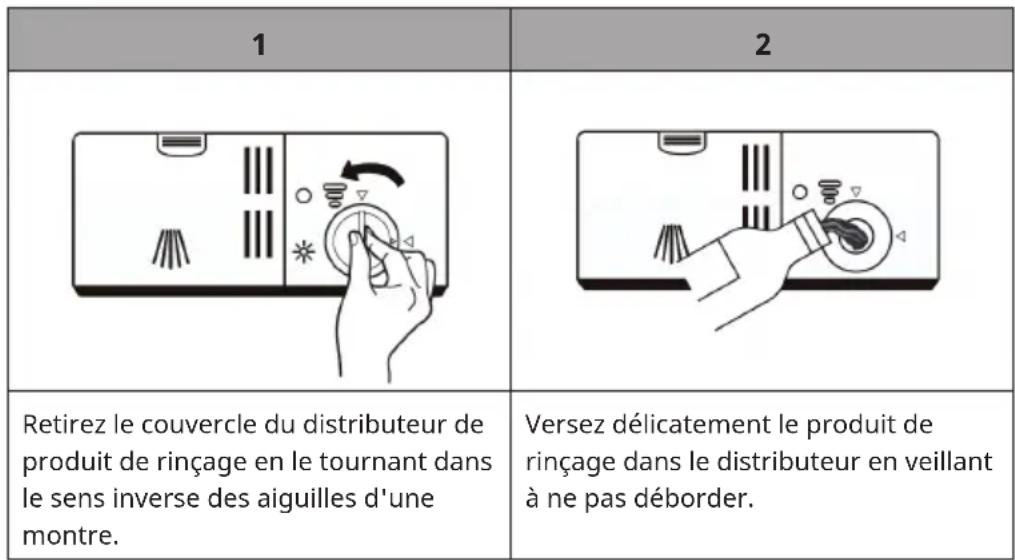 | 1 | 2 |
|---|---|
| Retirez le couvercle du distributeur de produit de rinçage en le tournant dans le sens inverse des aiguilles d'une montre. | Versez délicatement le produit de rinçage dans le distributeur en veillant à ne pas déborder. |