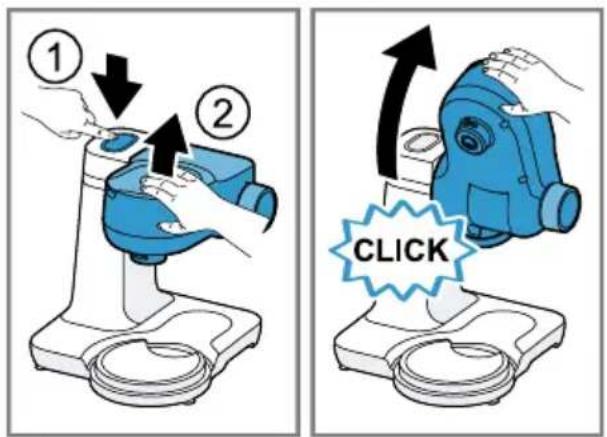 1
2
CLICK