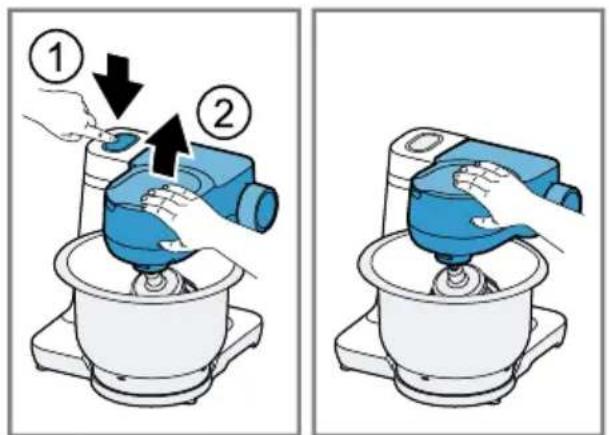 1
2