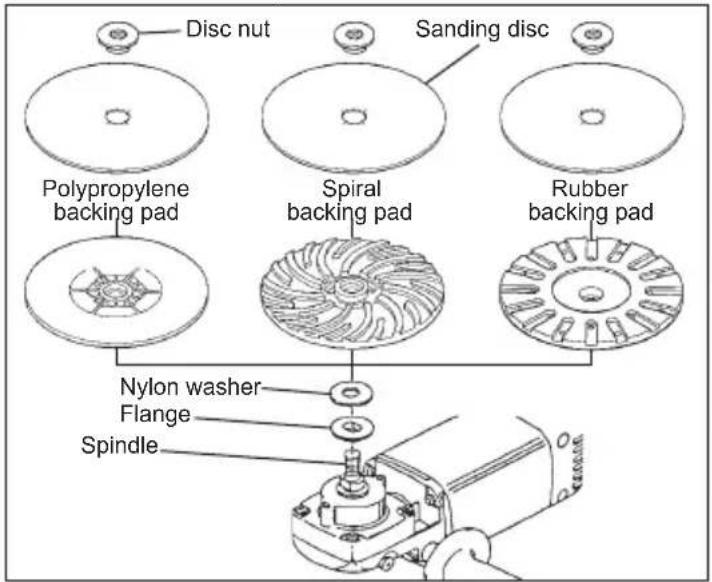 Disc nut
Sanding disc
Polypropylene backing pad
Spiral backing pad
Rubber backing pad
Nylon washer
Flange
Spindle