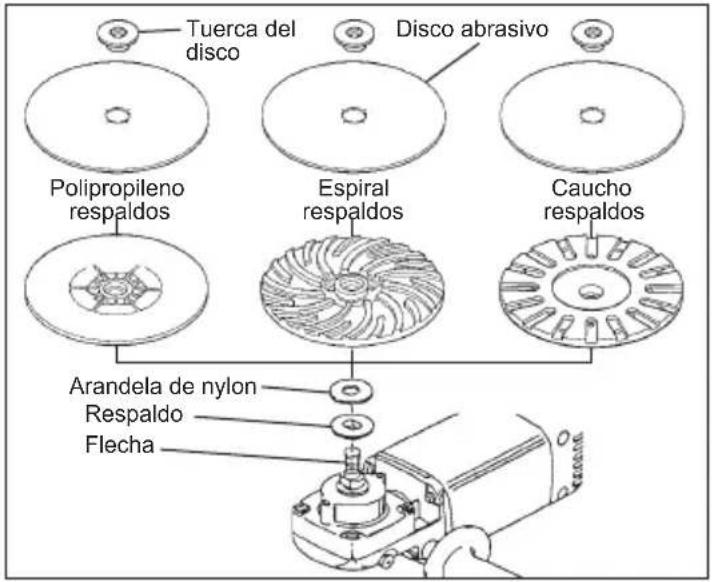 Tuerca del disco

Disco abrasivo

Polipropileno respaldos

Espiral respaldos

Caucho respaldos

Arandela de nylon

Respaldo

Flecha