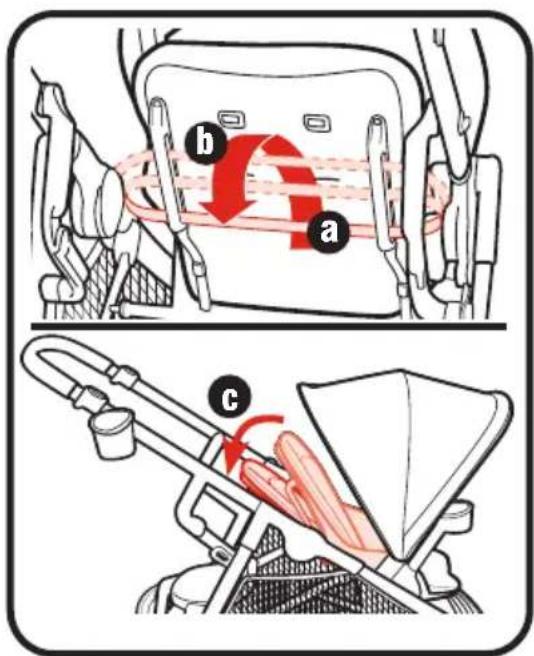 b
a
c