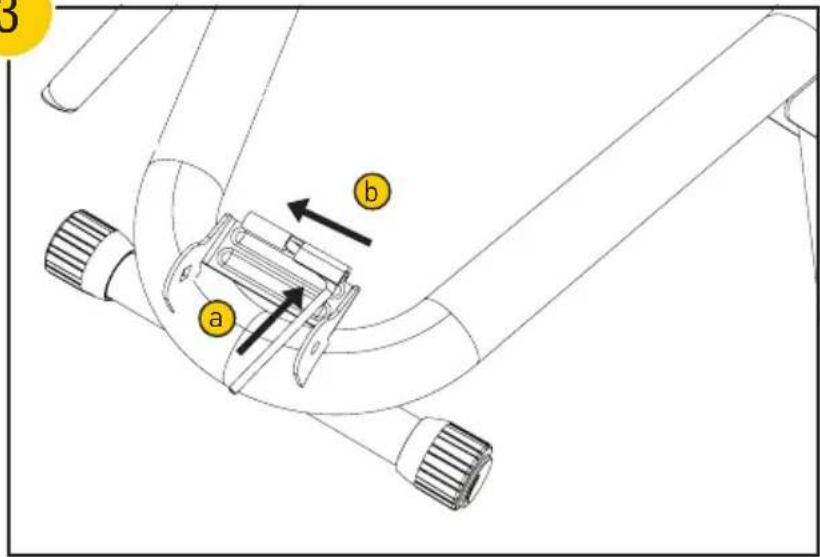 3

b

a