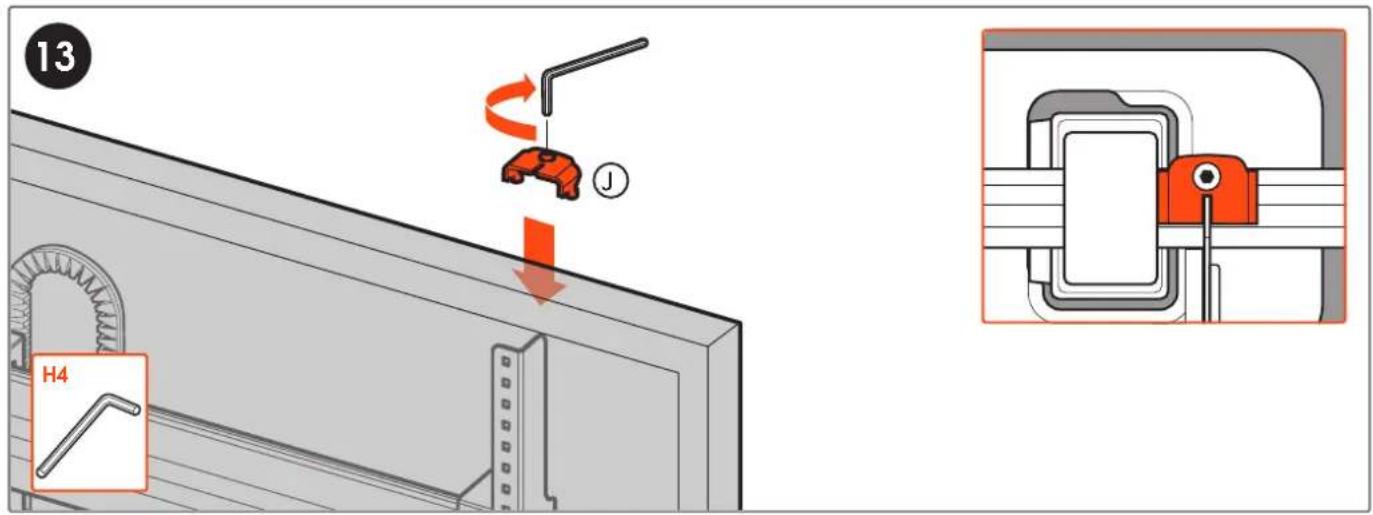 13

J

H4