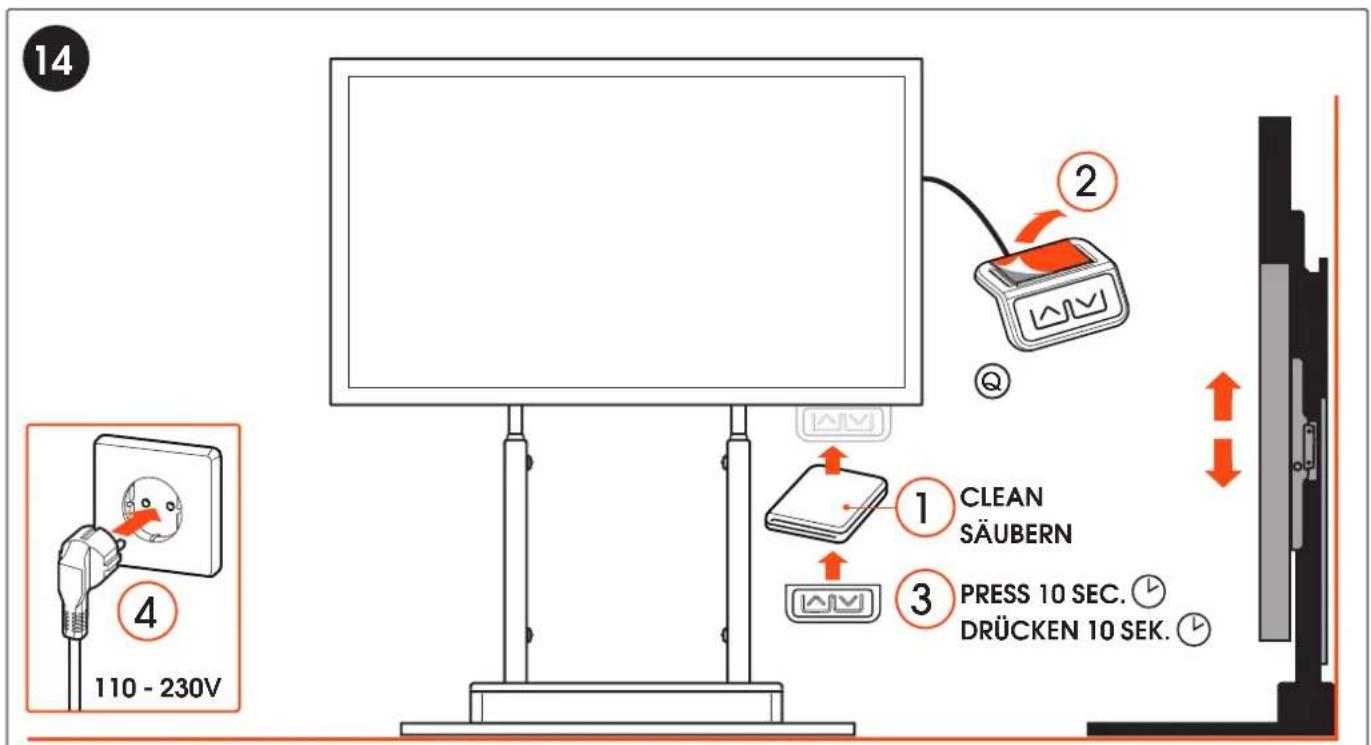 14

2

Q

1 CLEAN SÄUBERN

3 PRESS 10 SEC.
DRÜCKEN 10 SEK.

4

110 - 230V