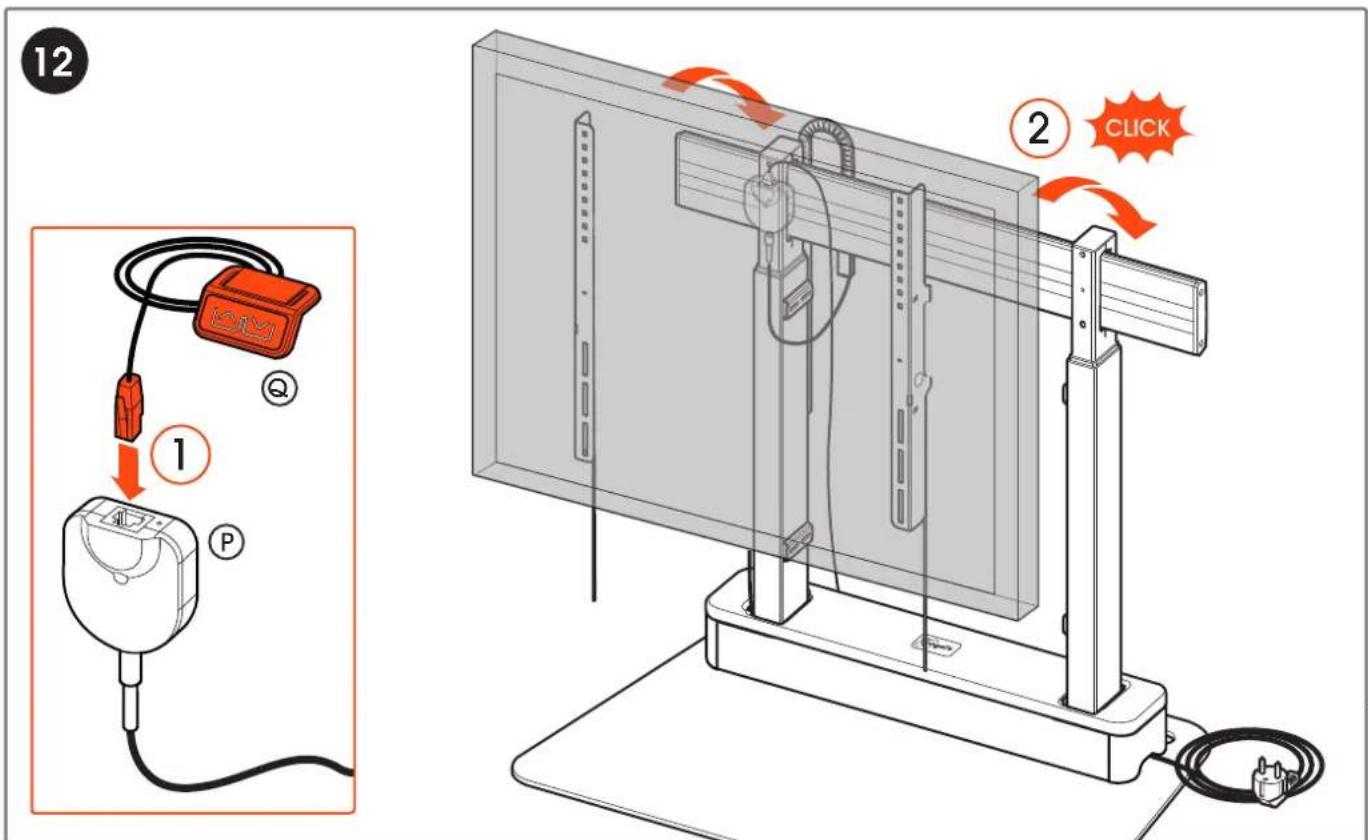 12

Q

1

P

2 CLICK