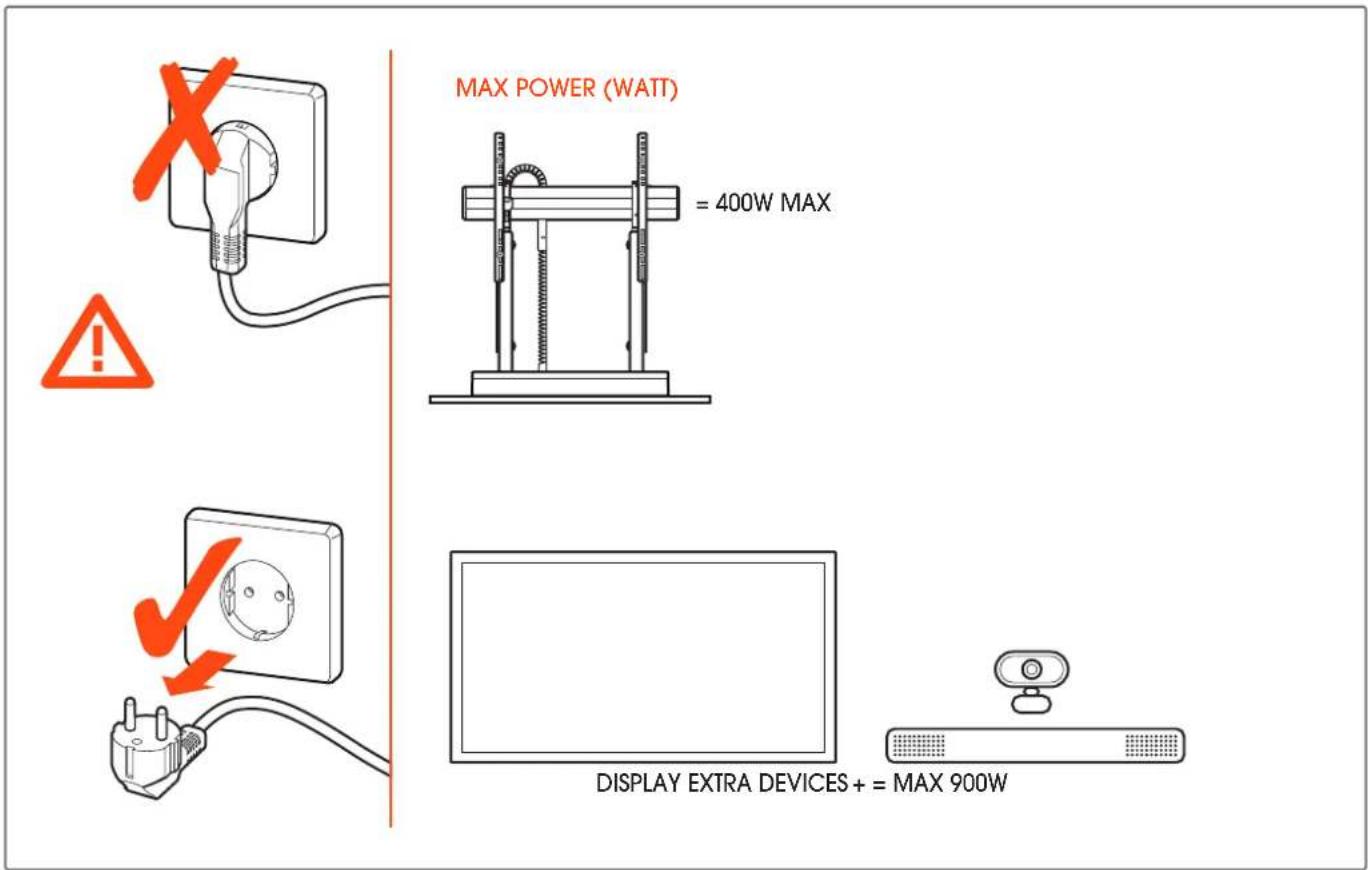 MAX POWER (WATT)

= 400W MAX

DISPLAY EXTRA DEVICES + = MAX 900W