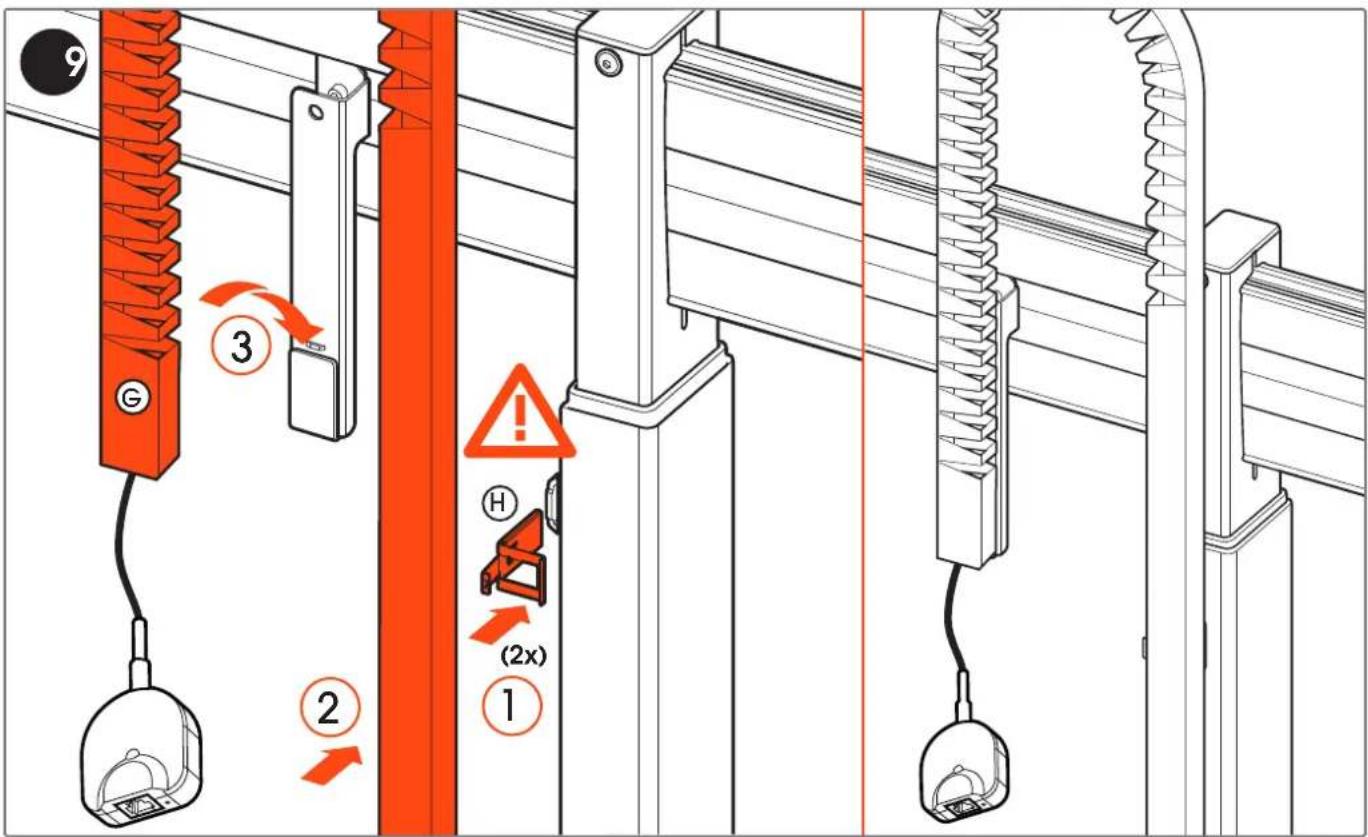 9

3

G

H

(2x)

2

1