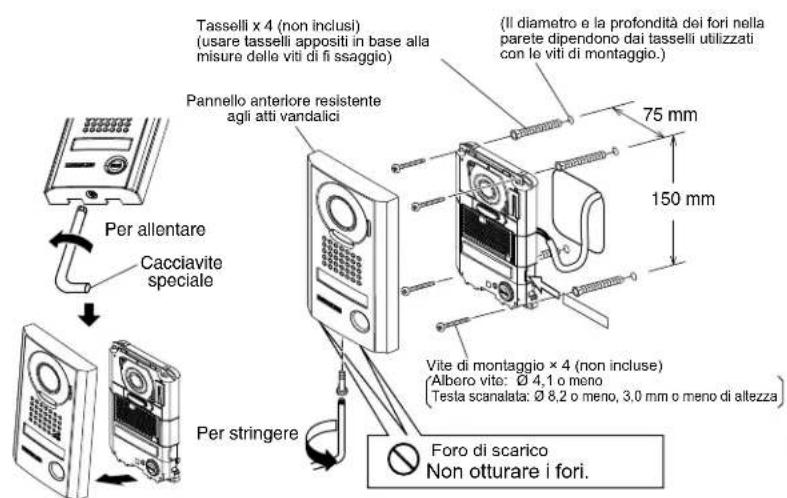 Tasselli x 4 (non inclusi)
(usare tasselli appositi in base alla misure delle viti di fi ssaggio)

(Il diametro e la profondità dei fori nella parete dipendono dai tasselli utilizzati con le viti di montaggio.)

Pannello anteriore resistente agli atti vandalici

75 mm

150 mm

Per allentare

Cacciavite speciale

Vite di montaggio × 4 (non incluse)
(Albero vite: Ø 4,1 o meno
Testa scanalata: Ø 8,2 o meno, 3,0 mm o meno di altezza)

Per stringere

Foro di scarico
Non otturare i fori.