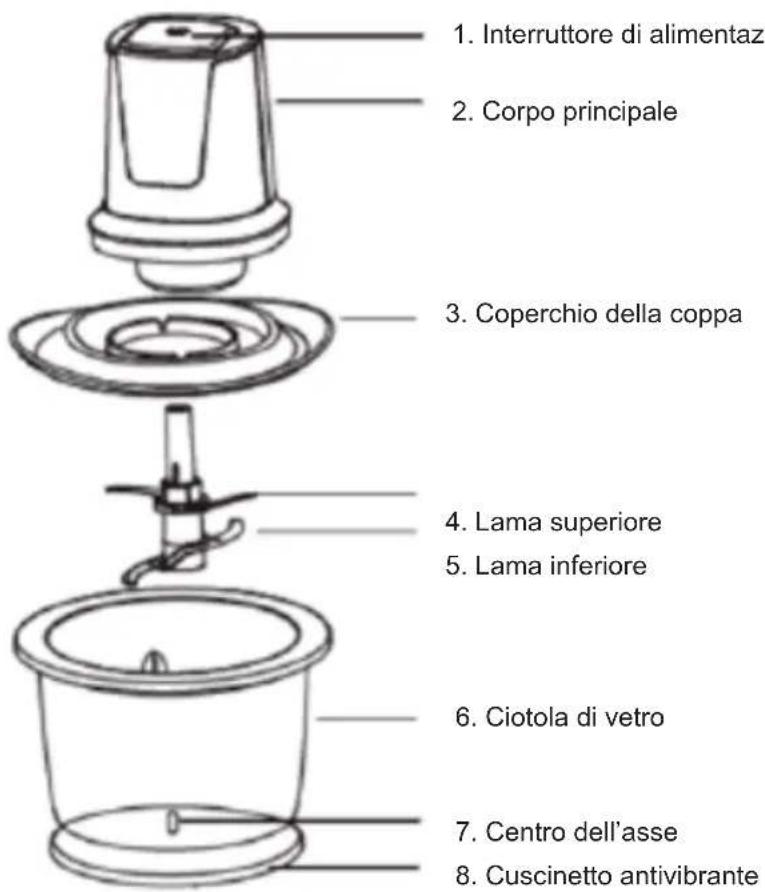 1. Interruttore di alimentaz
2. Corpo principale
3. Coperchio della coppa
4. Lama superiore
5. Lama inferiore
6. Ciotola di vetro
7. Centro dell'asse
8. Cuscinetto antivibrante