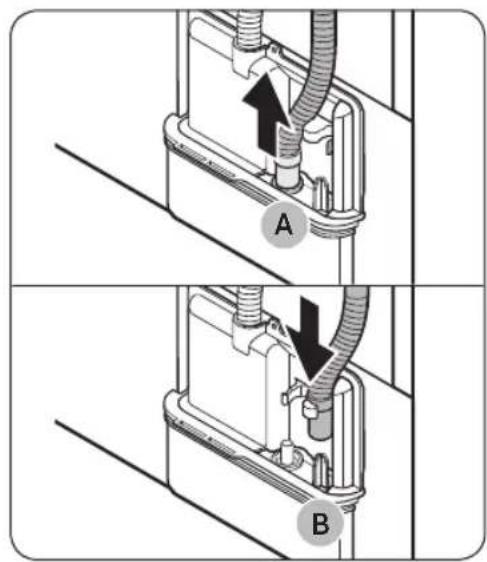 A

B