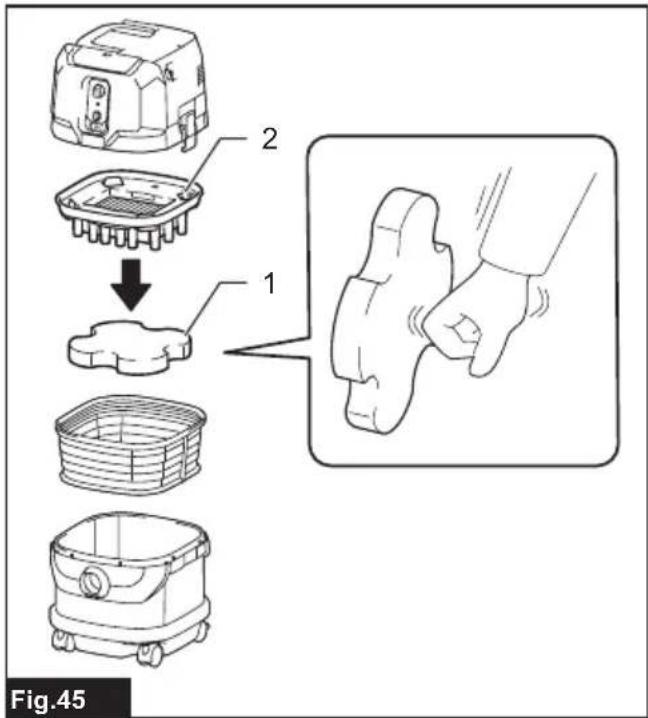 2

1

Fig.45