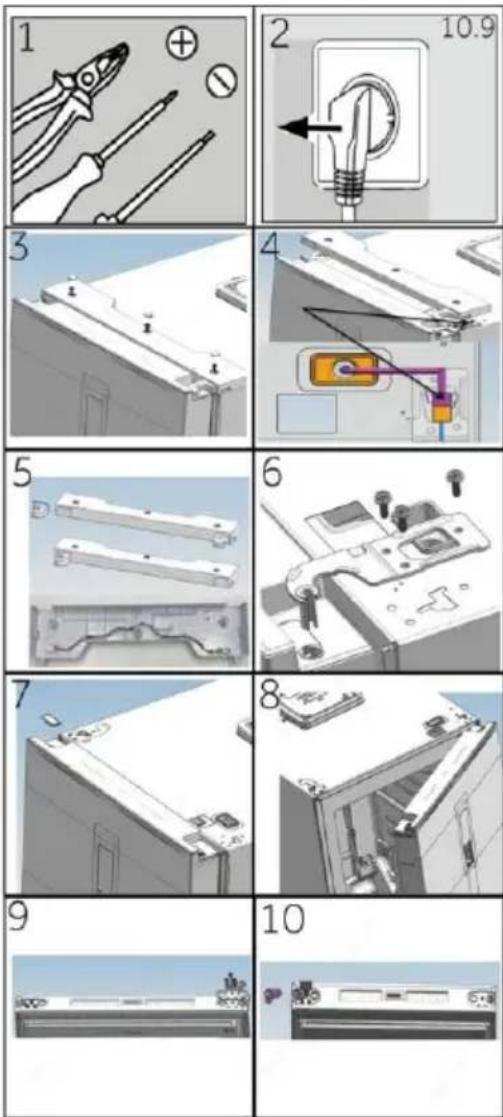 1

2 10.9

3

4

5

6

7

8

9

10