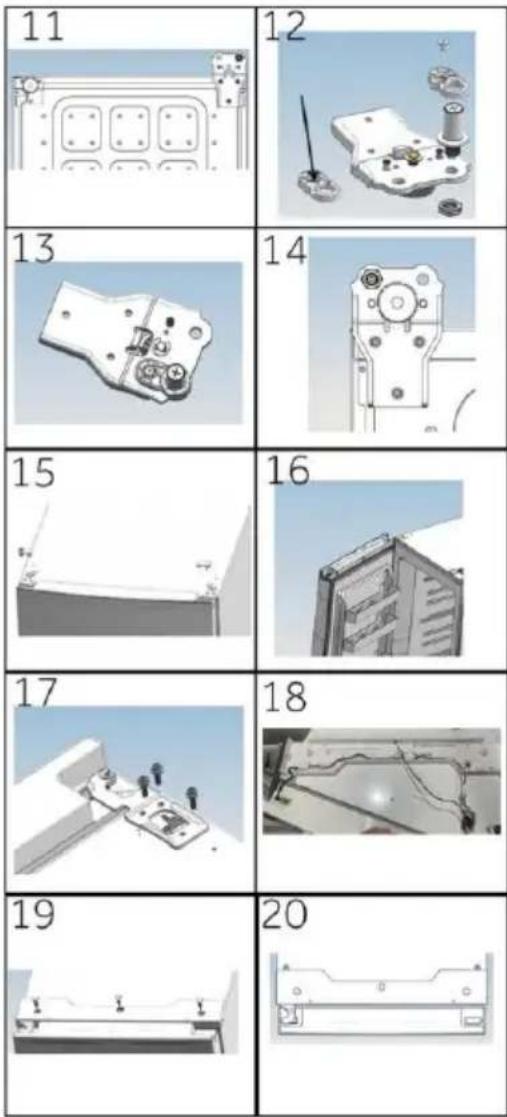 11
12
13
14
15
16
17
18
19
20