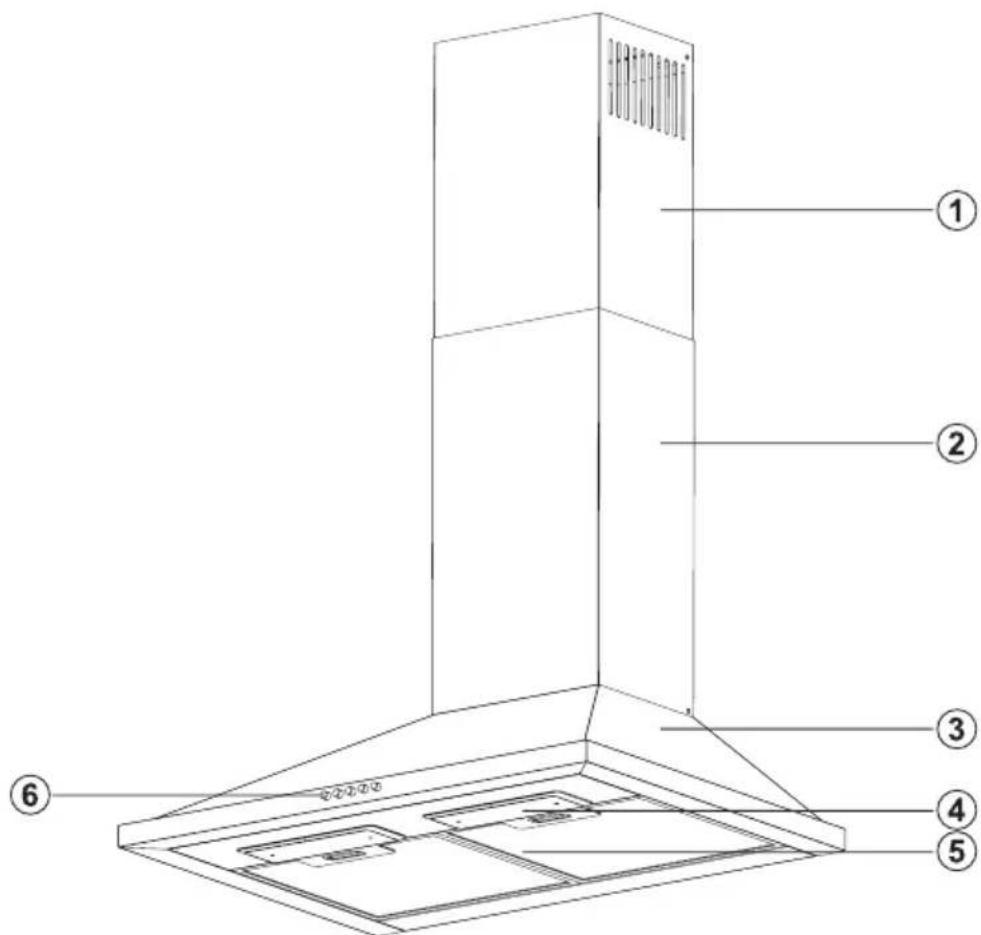 1
2
3
6
4
5