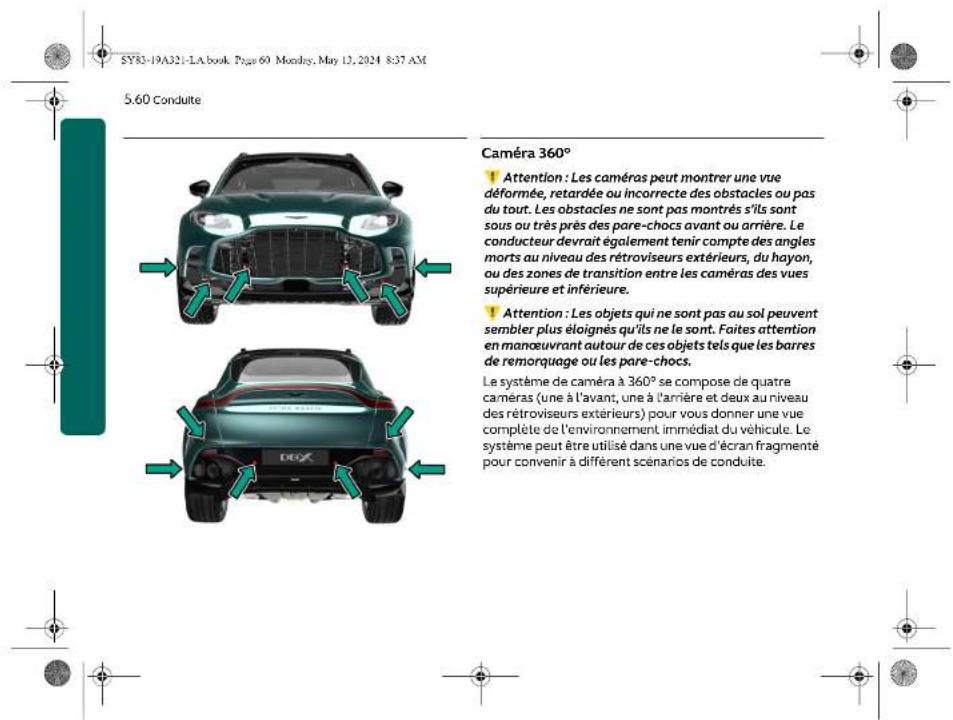 SY83-19A321-LA.book Page 60 Monday, May 13, 2024 8:37 AM

5.60 Conduite

DBX

Caméra 360°

Attention : Les caméras peut montrer une vue déformée, retardée ou incorrecte des obstacles ou pas du tout. Les obstacles ne sont pas montrés s'ils sont sous ou très près des pare-chocs avant ou arrière. Le conducteur devrait également tenir compte des angles morts au niveau des rétroviseurs extérieurs, du hayon, ou des zones de transition entre les caméras des vues supérieure et inférieure.

Attention : Les objets qui ne sont pas au sol peuvent sembler plus éloignés qu'ils ne le sont. Faites attention en manœuvrant autour de ces objets tels que les barres de remorquage ou les pare-chocs.

Le système de caméra à 360° se compose de quatre caméras (une à l'avant, une à l'arrière et deux au niveau des rétroviseurs extérieurs) pour vous donner une vue complète de l'environnement immédiat du véhicule. Le système peut être utilisé dans une vue d'écran fragmenté pour convenir à différent scénarios de conduite.