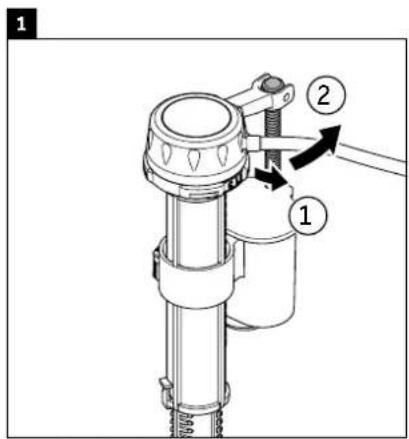 1

2

1