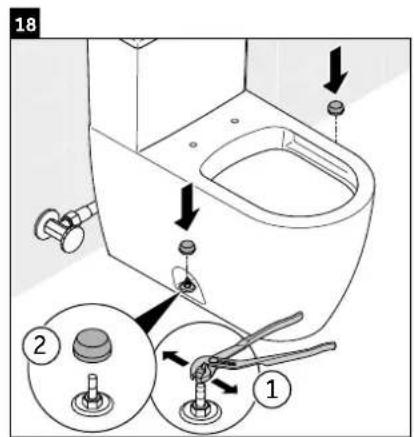 18

2

1