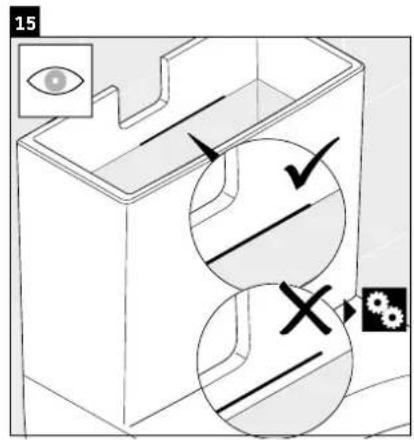 15