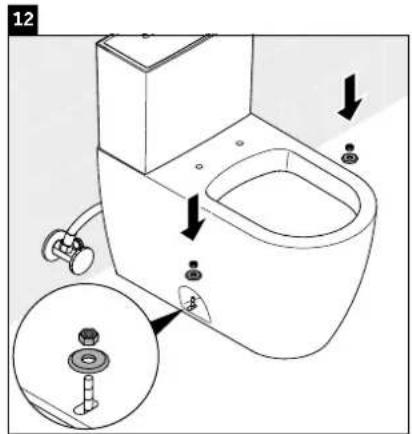 12