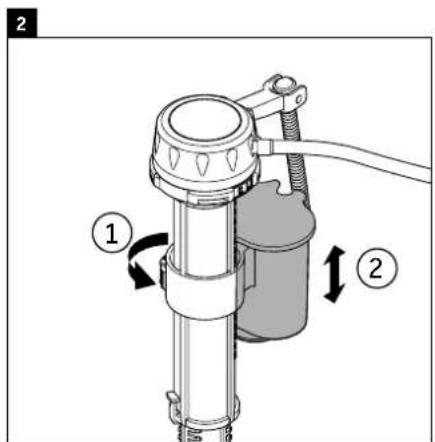 2

1

2