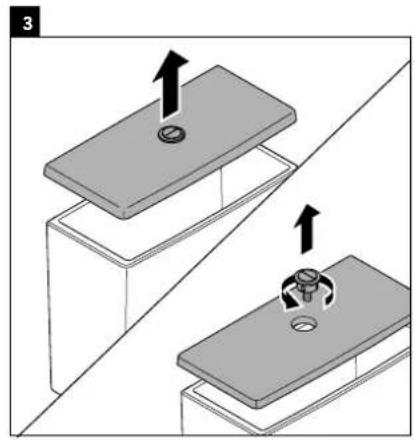 3