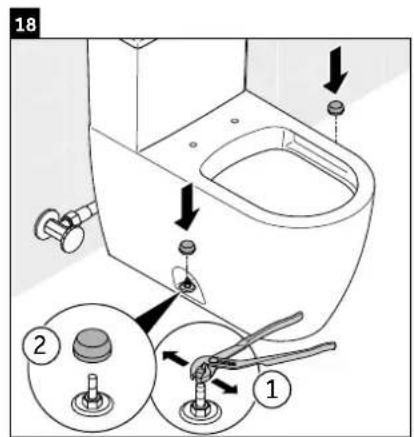 18

2

1