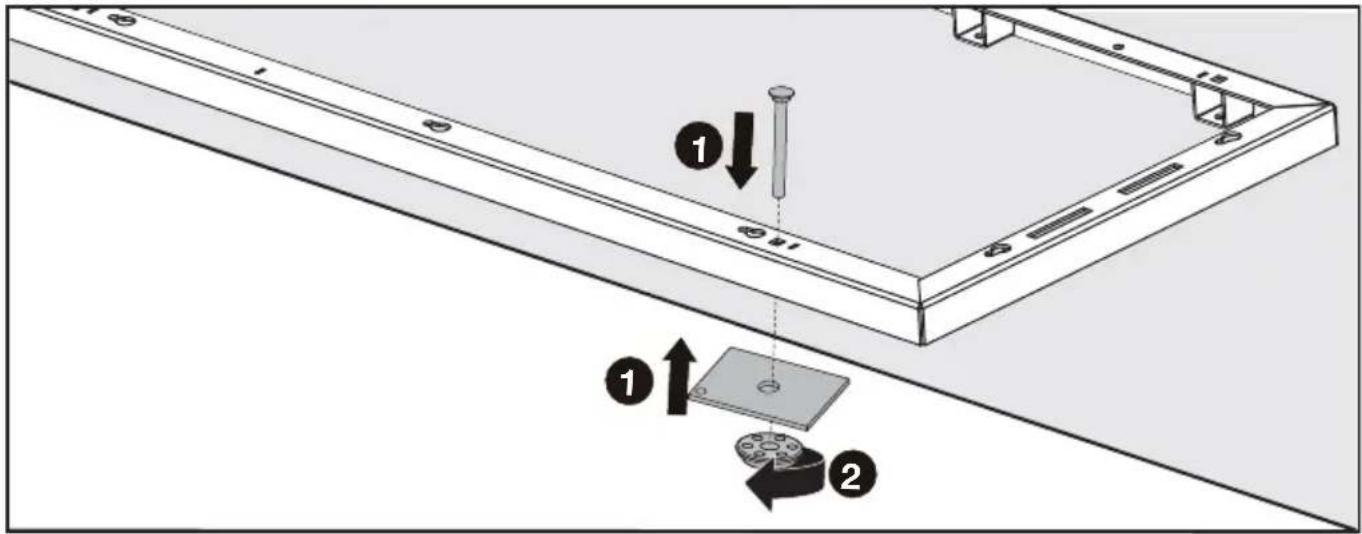 1
1
2