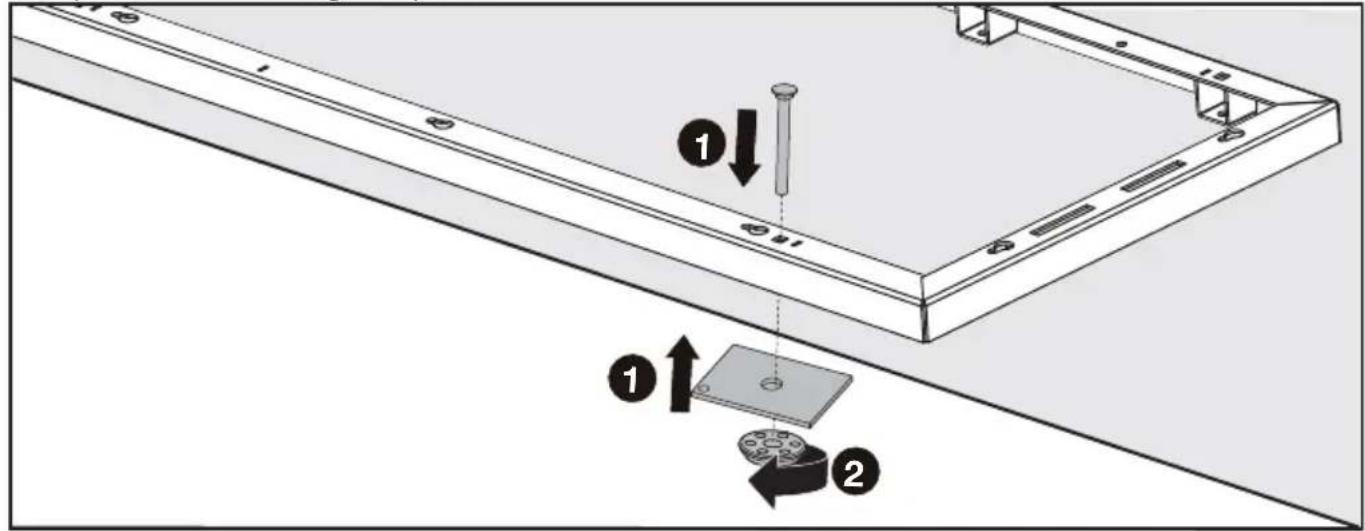 1
1
2