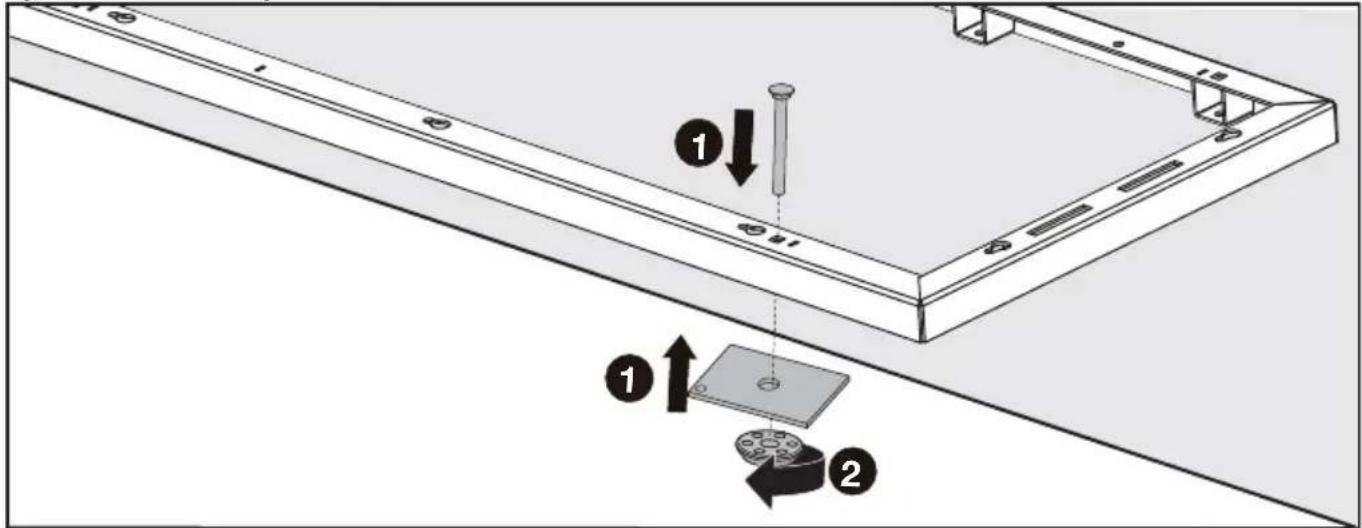 1
1
2