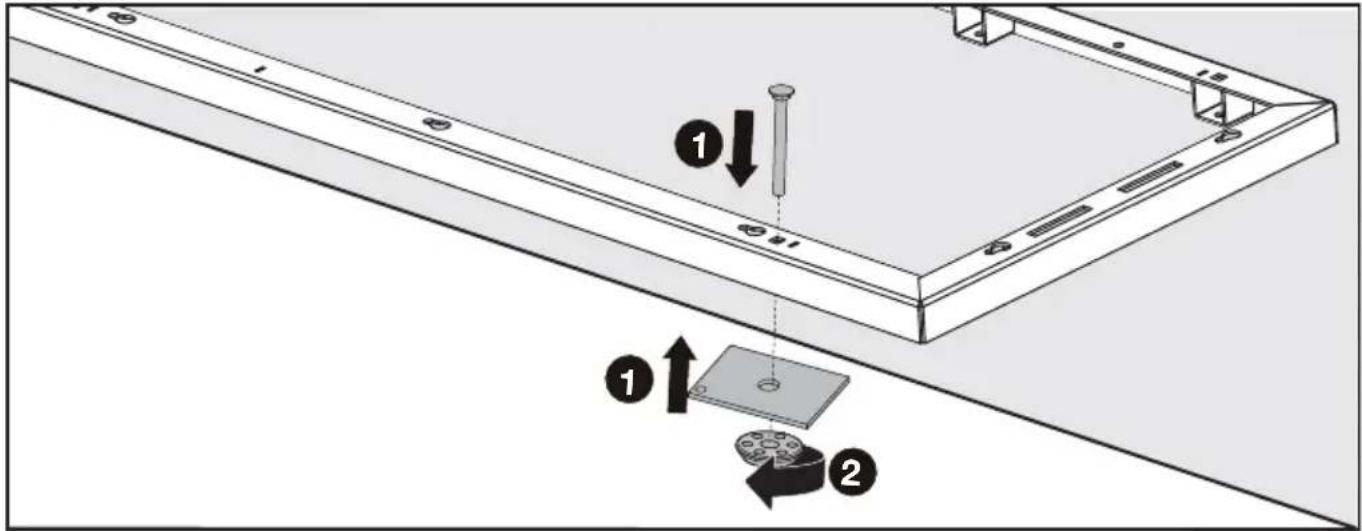 1
1
2