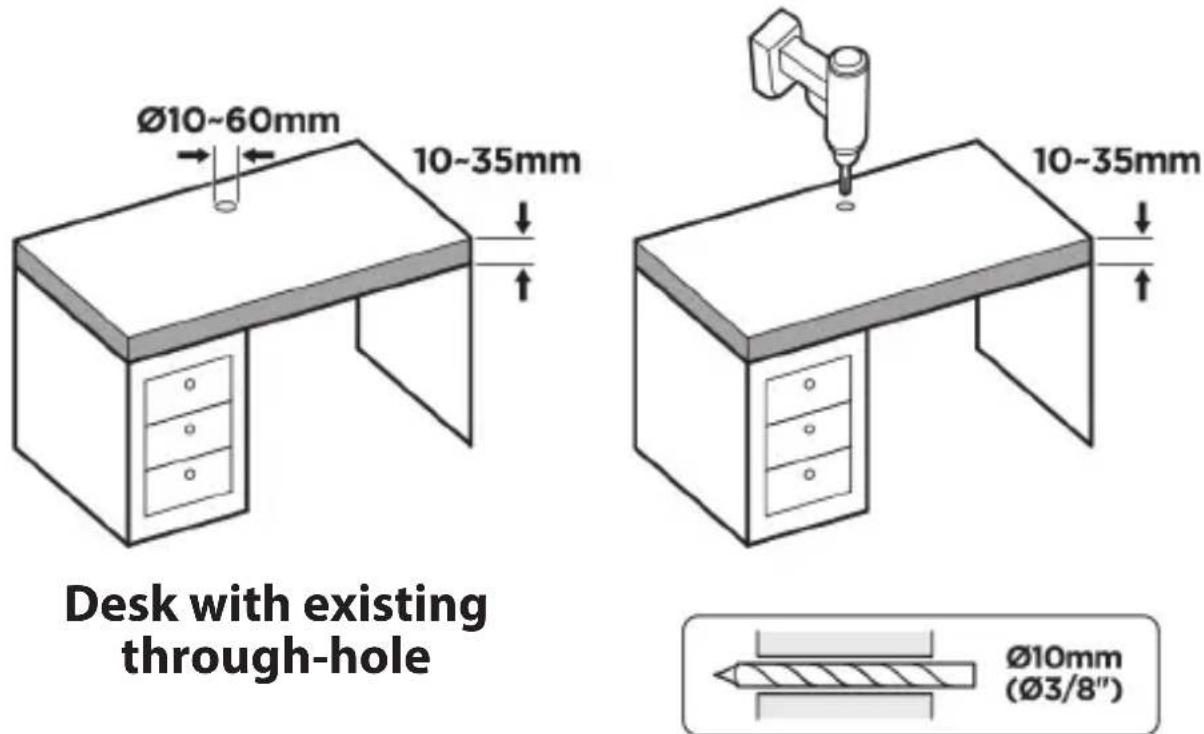 Ø10~60mm

10~35mm

10~35mm

Desk with existing through-hole

Ø10mm (Ø3/8")