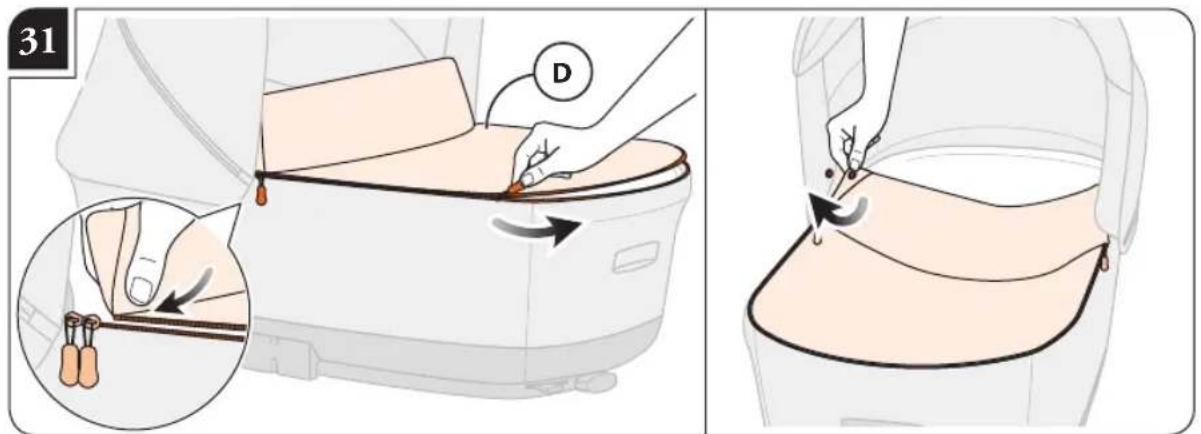 31

D