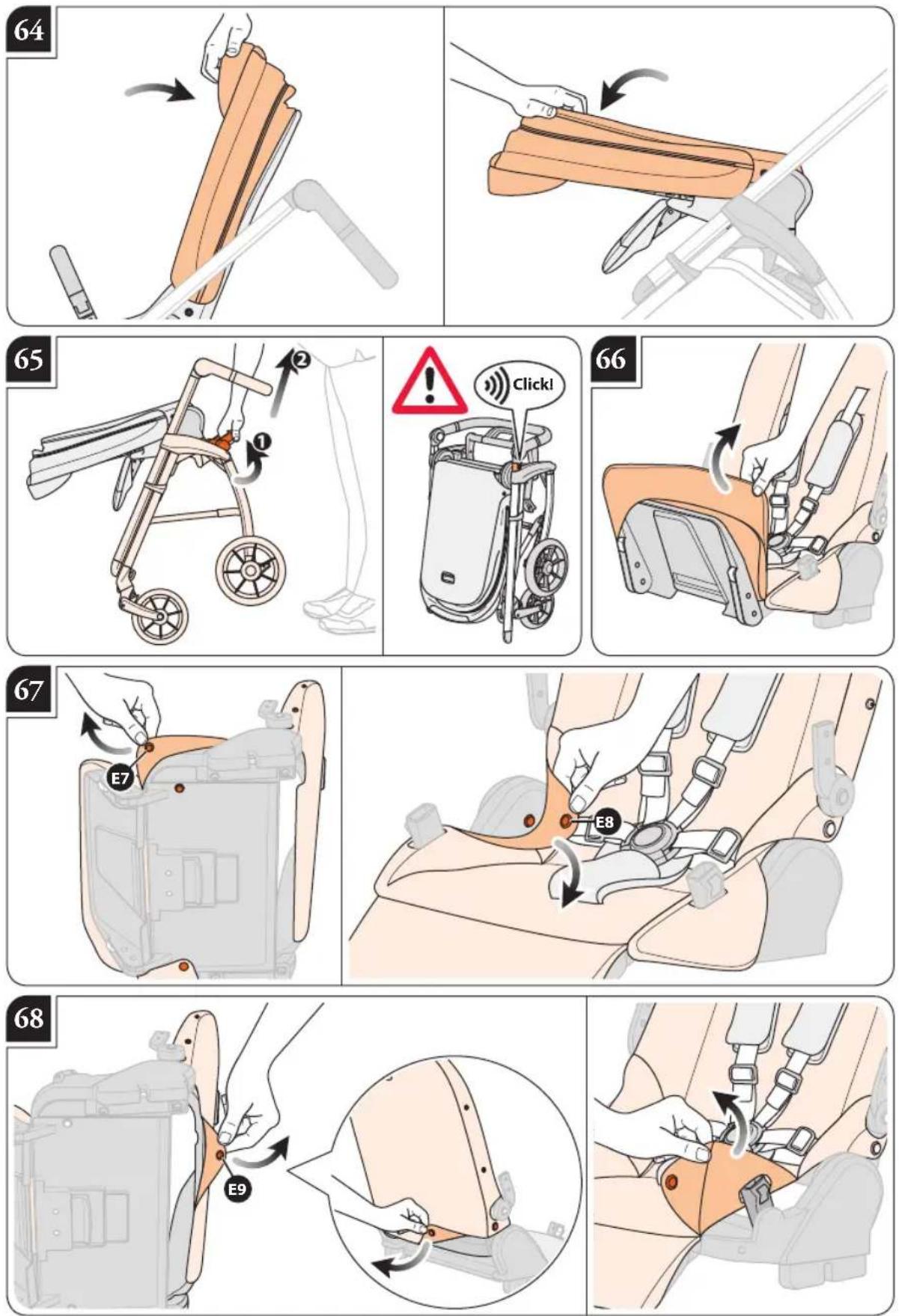 64

65

2

1

Click!

66

67

E7

E8

68

E9