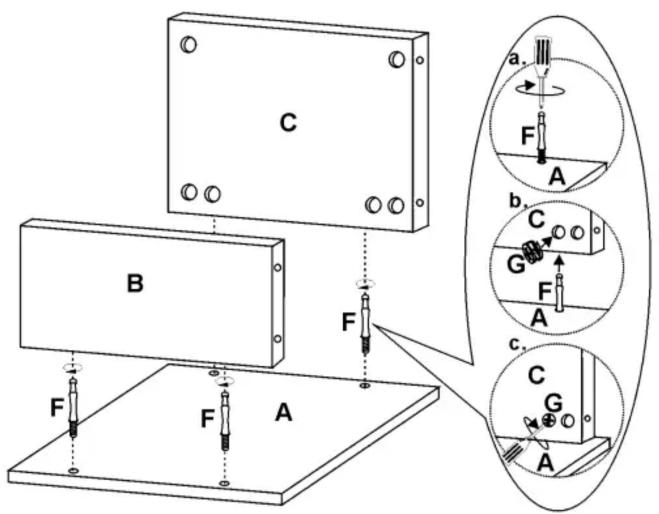 C

B

F

F

F

A

a.

F

A

b.

C

G

F

A

c.

C

G

A