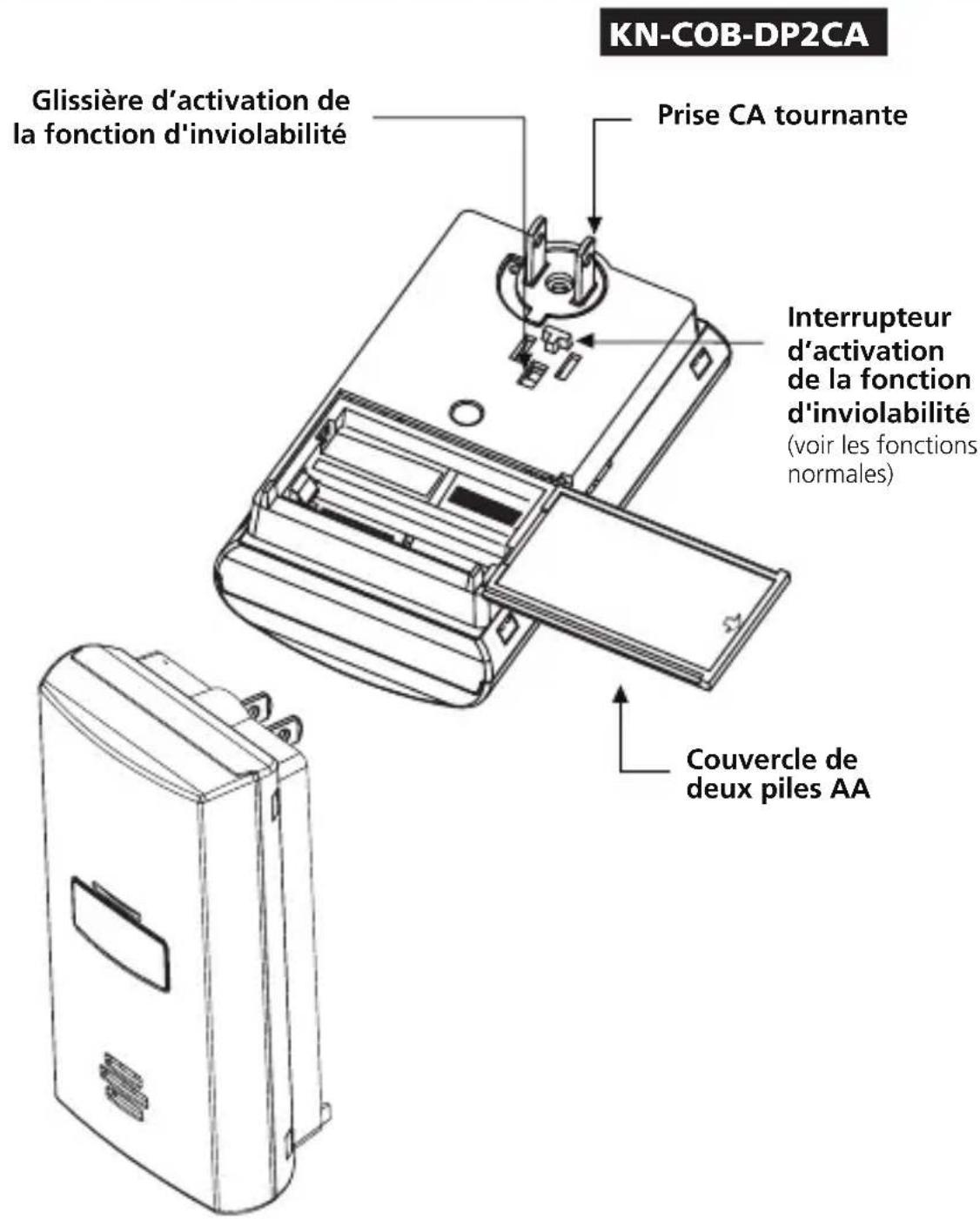 KN-COB-DP2CA

Glissière d'activation de la fonction d'inviolabilité

Prise CA tournante

Interrupteur d'activation de la fonction d'inviolabilité (voir les fonctions normales)

Couvercle de deux piles AA