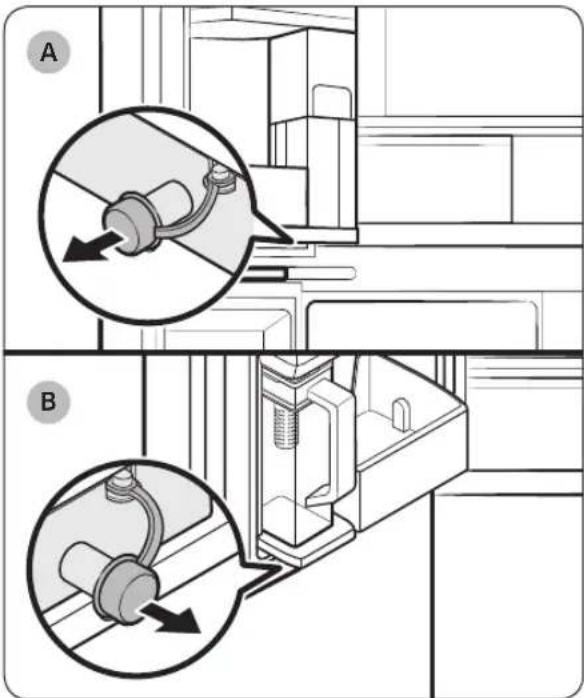 A

B