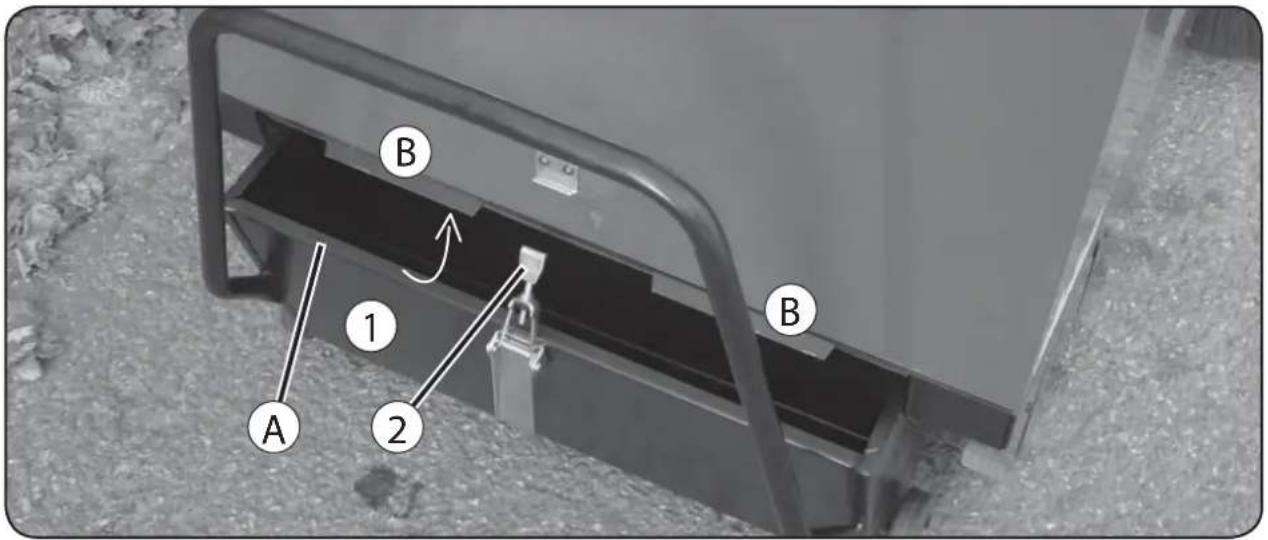 B
B
1
A
2