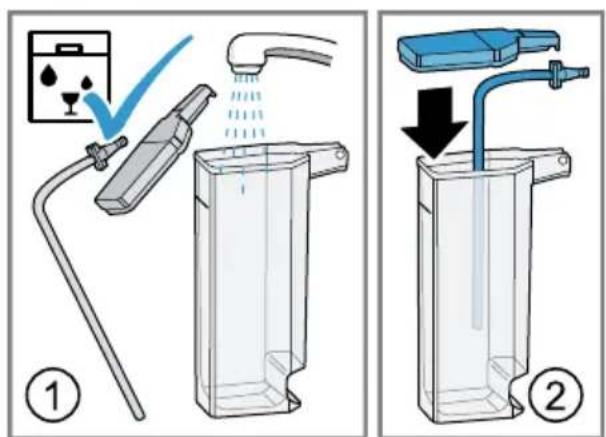 1

2