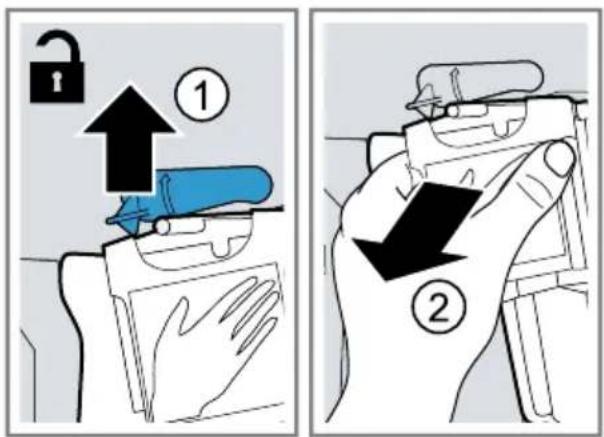 1

2