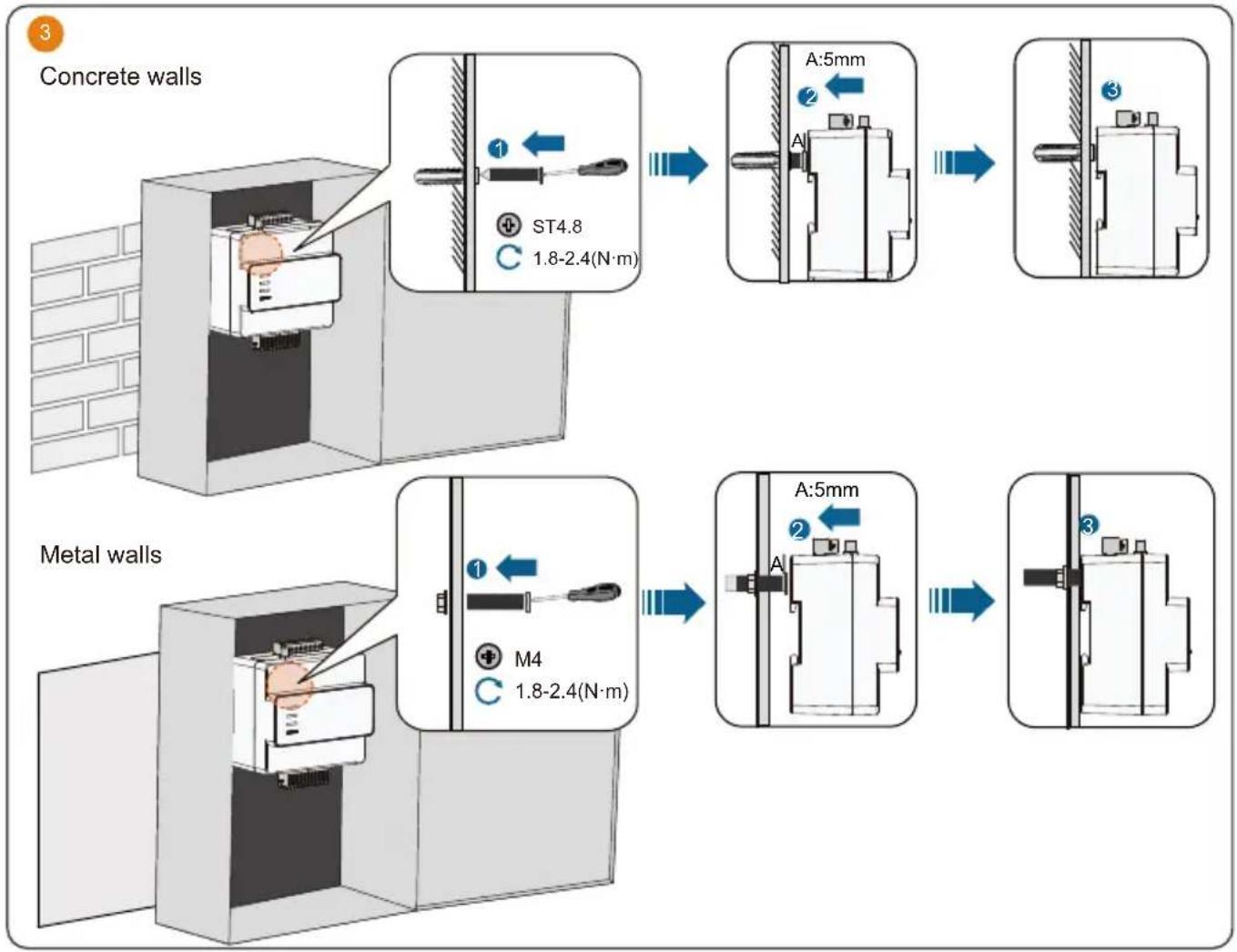 3

Concrete walls

1

ST4.8

1.8-2.4(N·m)

A:5mm

2

A

3

Metal walls

1

M4

1.8-2.4(N·m)

A:5mm

2

A

3