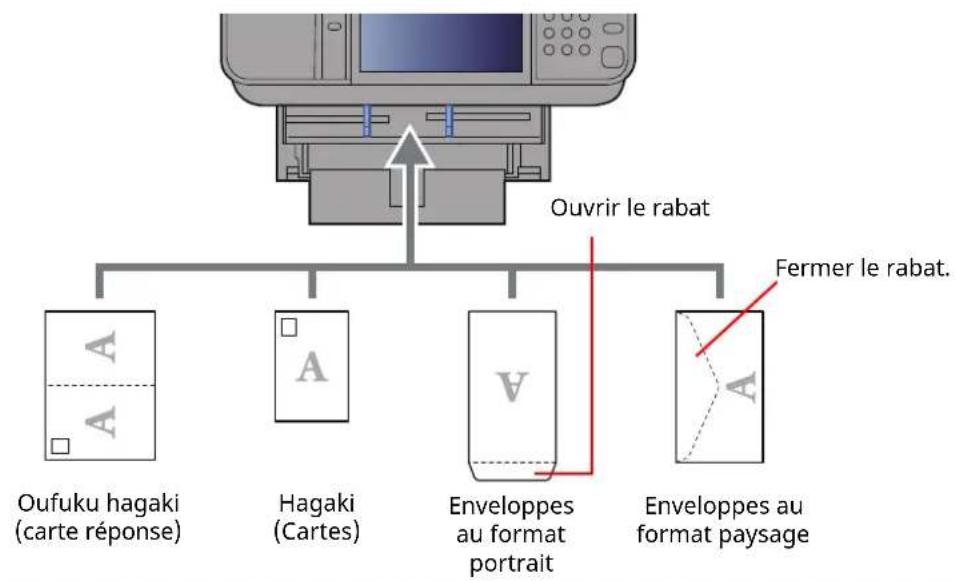 Ouvrir le rabat

Fermer le rabat.

A

A

A

A

A

Oufuku hagaki (carte réponse)

Hagaki (Cartes)

Enveloppes au format portrait

Enveloppes au format paysage