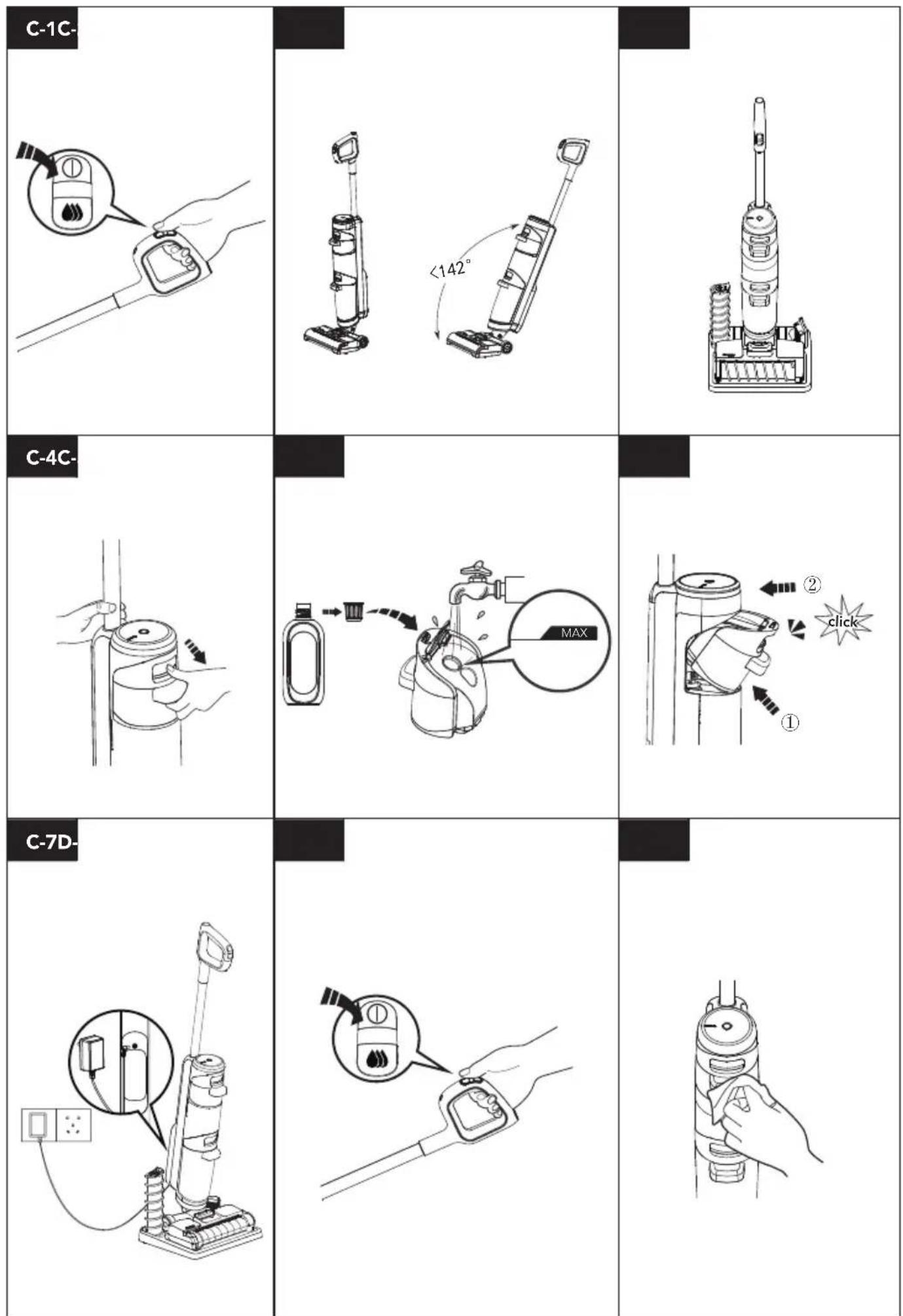 C-1C-

<142°

C-4C-

MAX

②

click

①

C-7D-