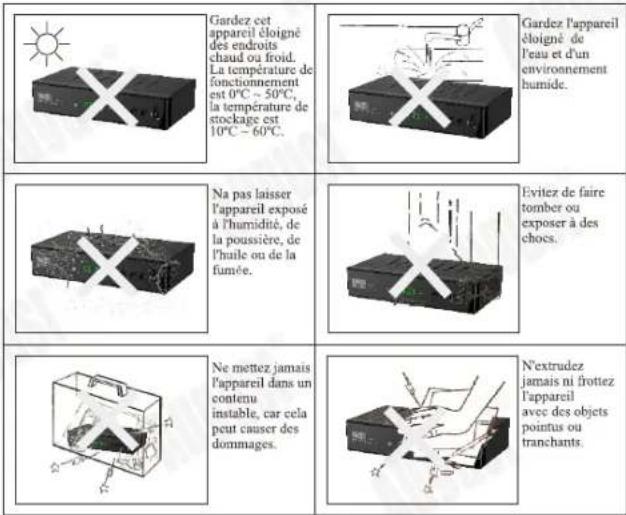 Gardez cet appareil éloigné des endroits chaud ou froid. La température de fonctionnement est 0°C ~ 50°C, la température de stockage est 10°C ~ 60°C.

Gardez l'appareil éloigné de l'eau et d'un environnement humide.

Na pas laisser l'appareil exposé à l'humidité, de la poussière, de l'huile ou de la fumée.

Evitez de faire tomber ou exposer à des chocs.

Ne mettez jamais l'appareil dans un contenu instable, car cela peut causer des dommages.

N'extrudez jamais ni frottez l'appareil avec des objets pointus ou tranchants.