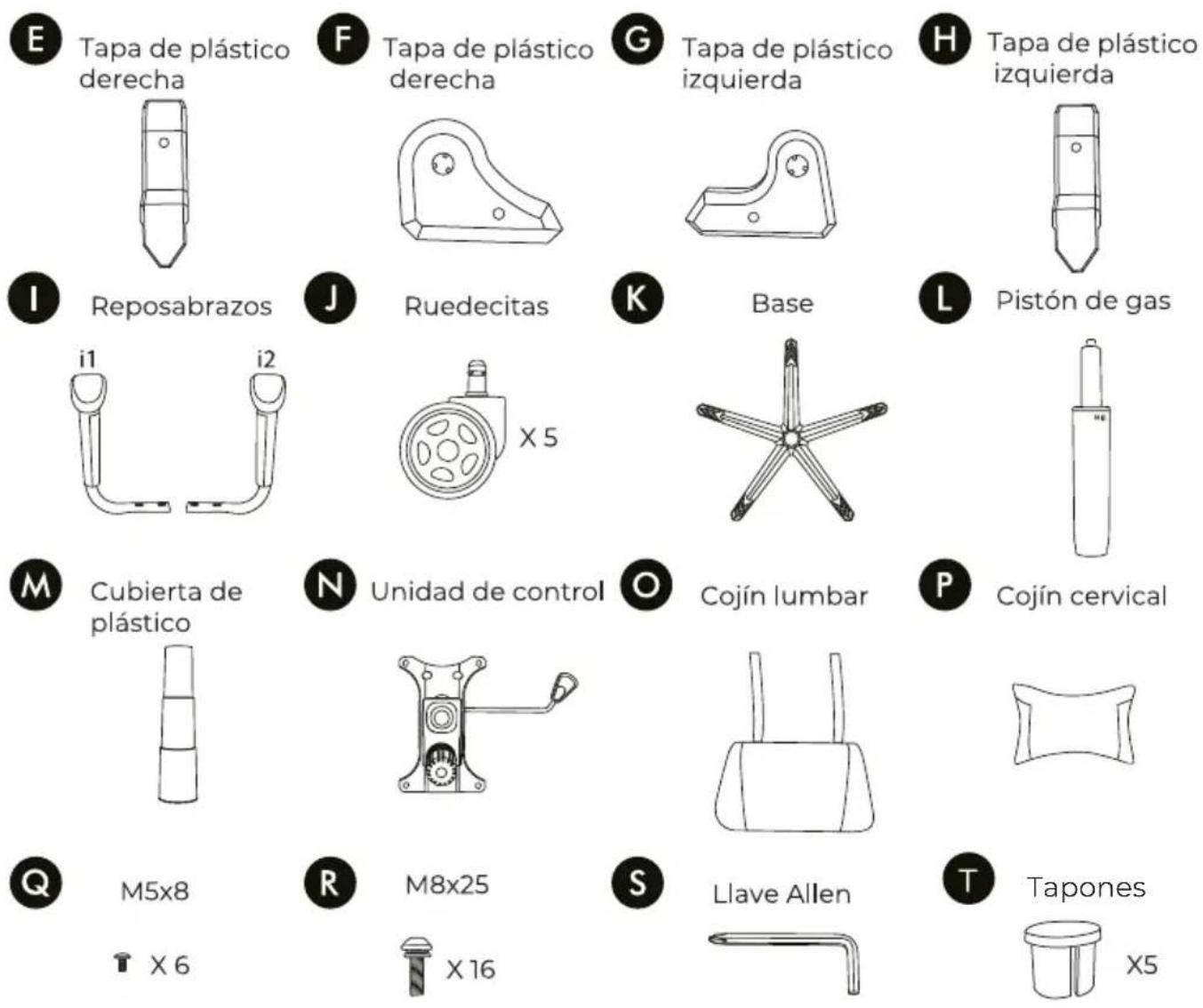 E Tapa de plástico derecha

F Tapa de plástico derecha

G Tapa de plástico izquierda

H Tapa de plástico izquierda

I Reposabrazos

i1 i2

J Ruedecitas

X 5

K Base

L Pistón de gas

M Cubierta de plástico

N Unidad de control

O Cojín lumbar

P Cojín cervical

Q M5x8

X 6

R M8x25

X 16

S Llave Allen

T Tapones

X5