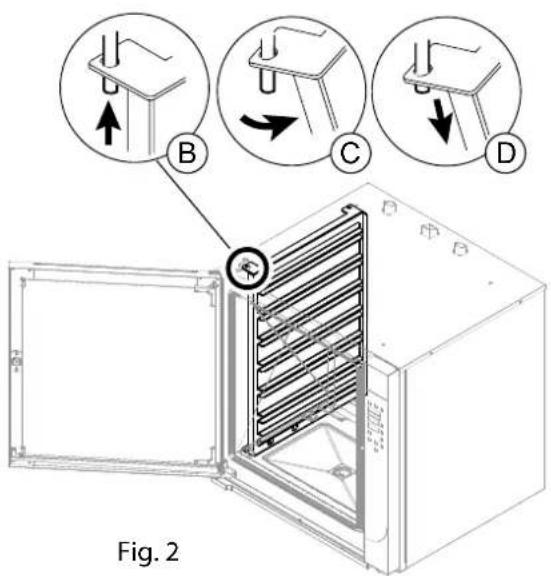 B

C

D

Fig. 2