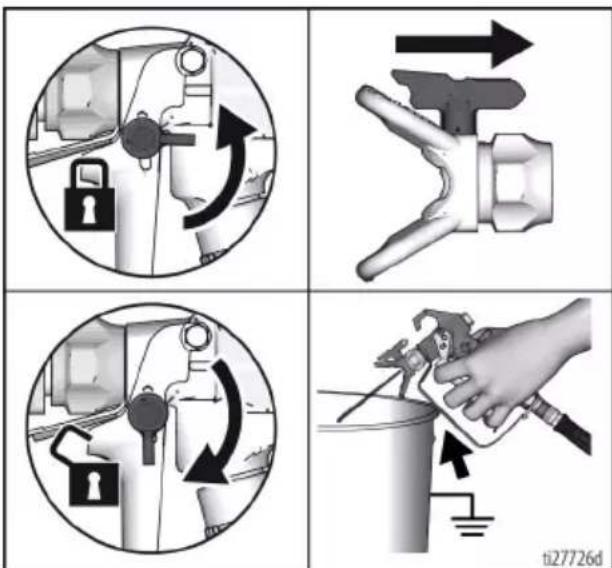 ti27726d