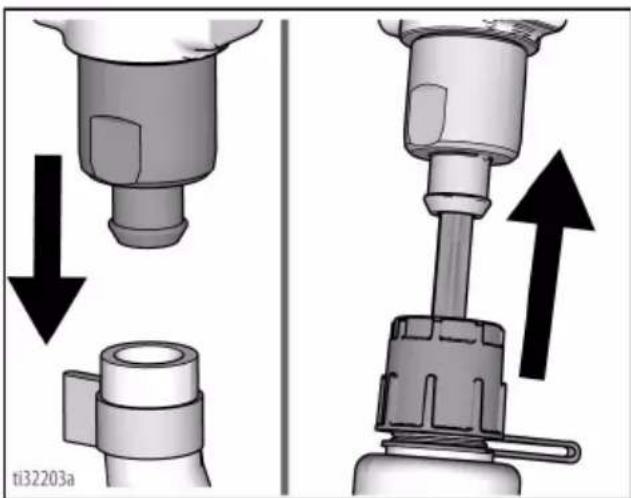 ti32203a