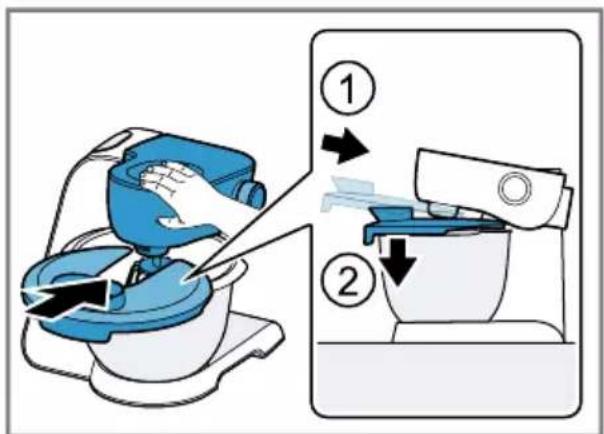 1
2