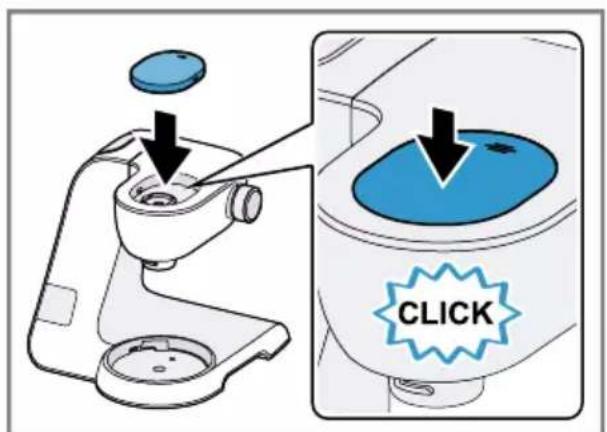 CLICK